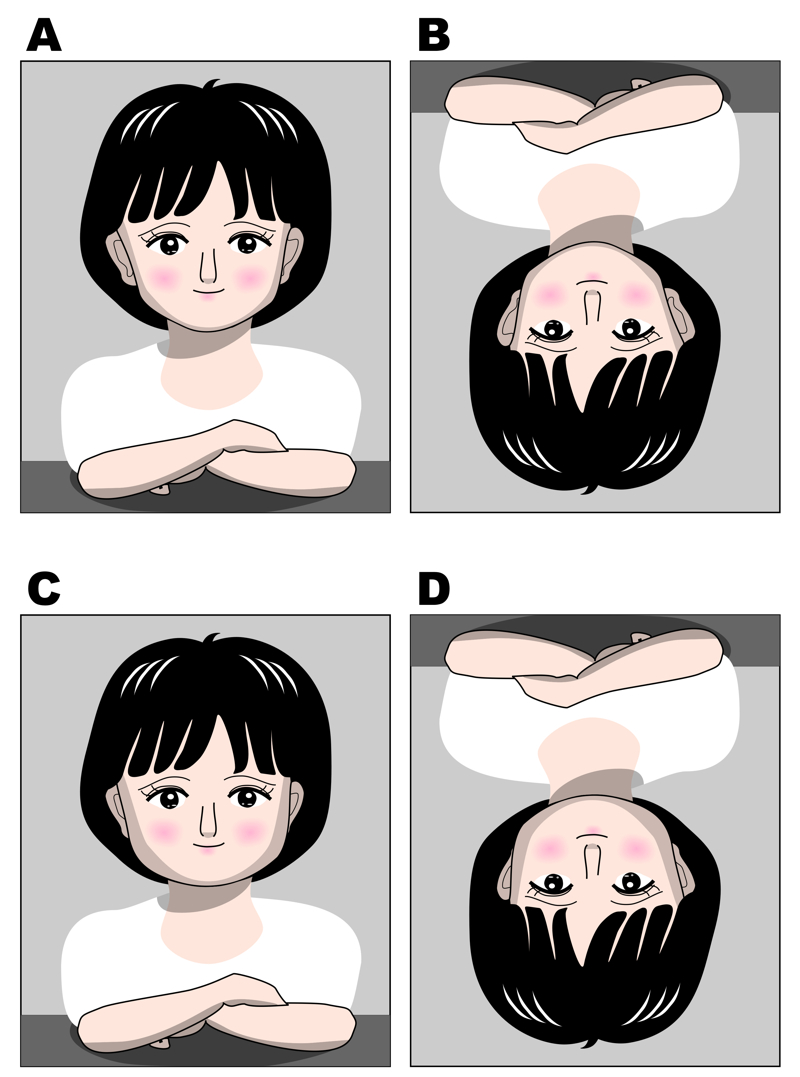 A

B

C

D