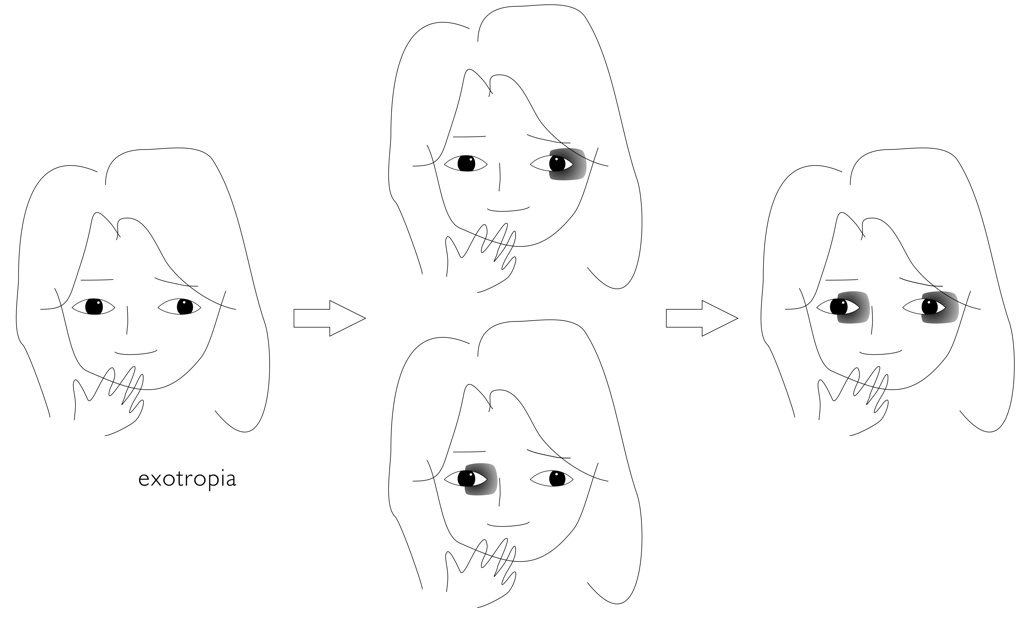 exotropia