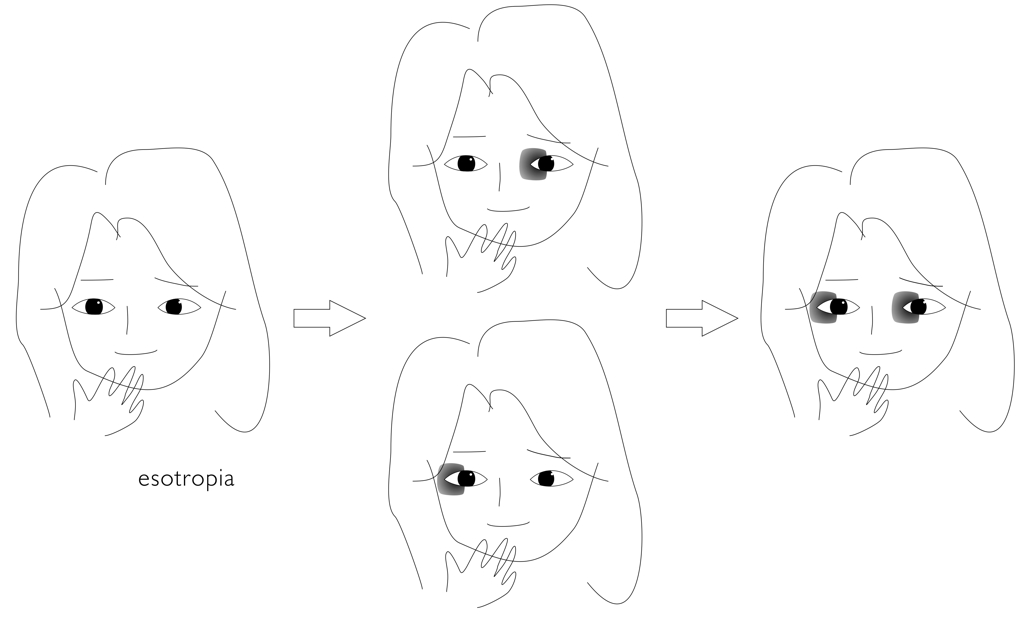 esotropia