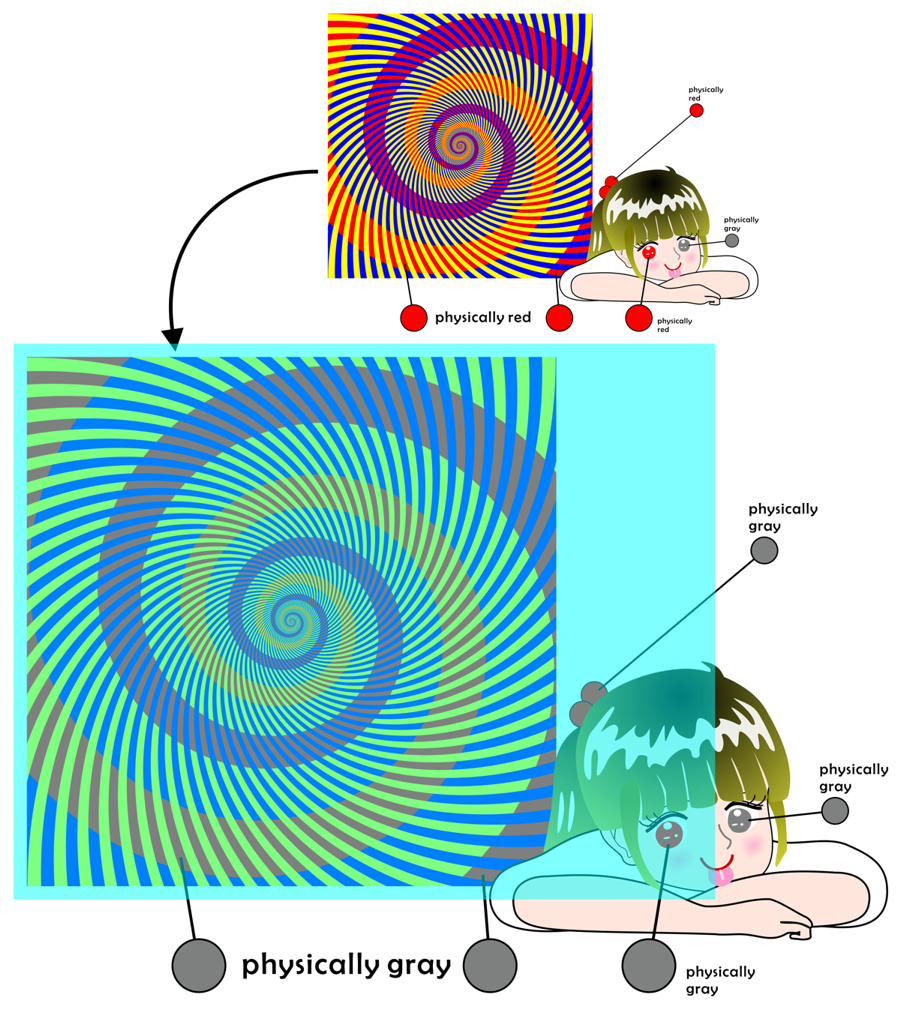 physically red

physically gray

physically red

physically red

physically gray

physically gray

physically gray

physically gray