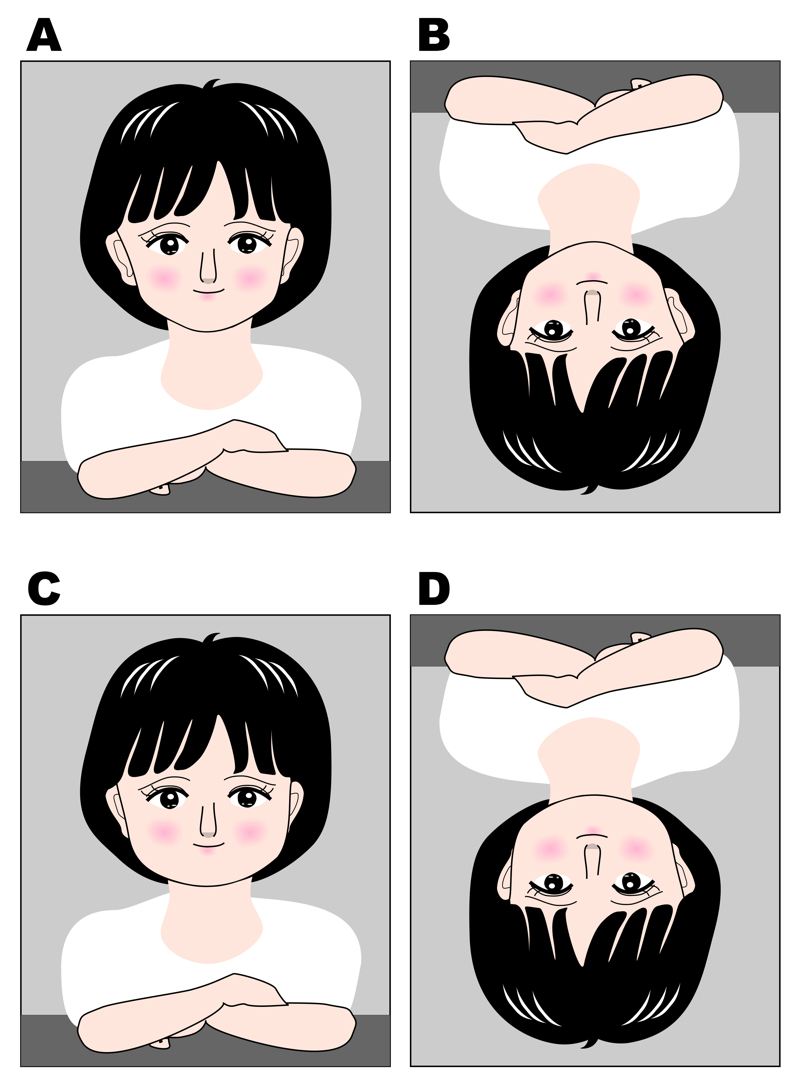 A

B

C

D